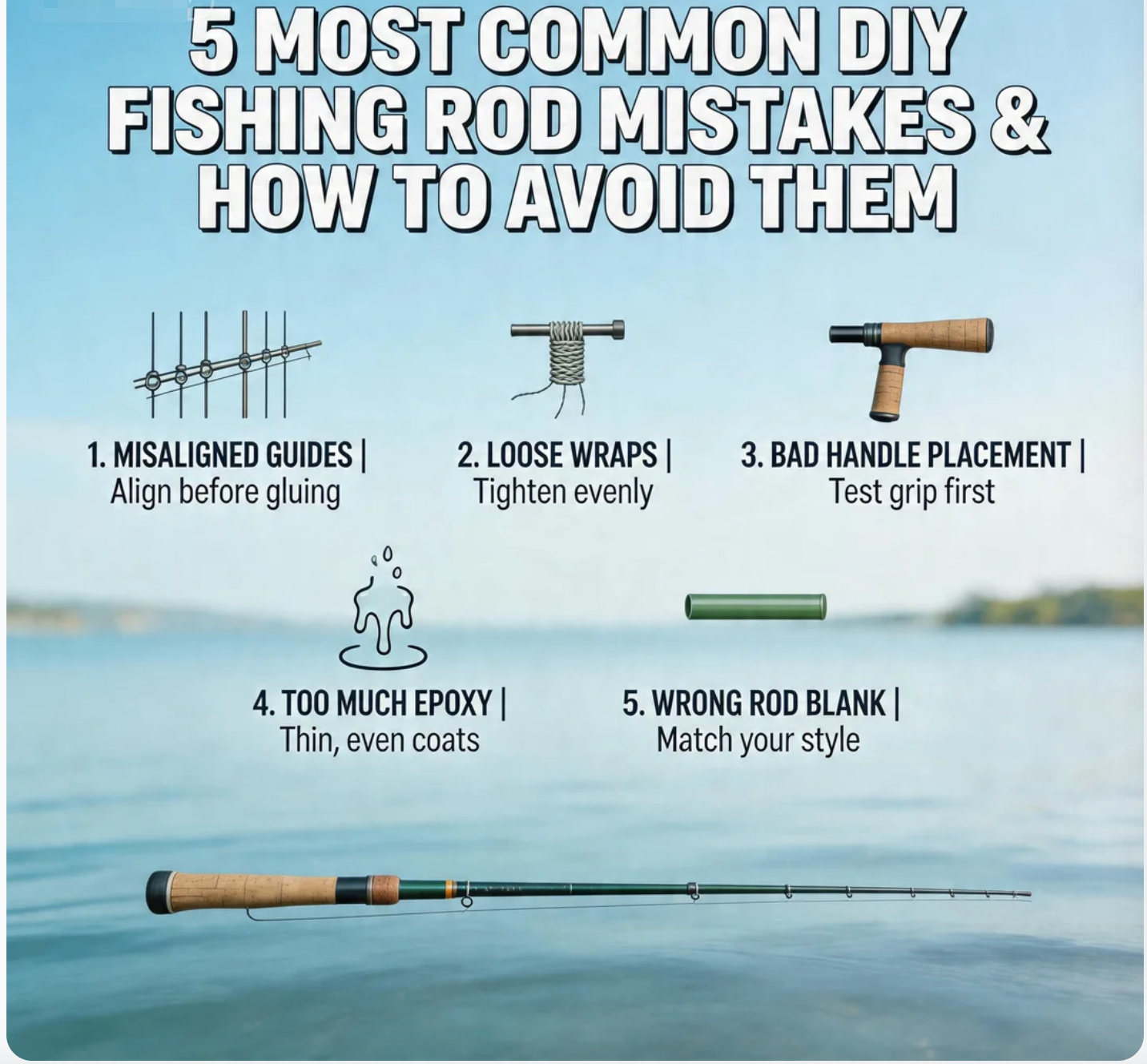 5 MOST COMMON DIY FISHING ROD MISTAKES & HOW TO AVOID THEM

1. MISALIGNED GUIDES | Align before gluing

2. LOOSE WRAPS | Tighten evenly

3. BAD HANDLE PLACEMENT | Test grip first

4. TOO MUCH EPOXY | Thin, even coats

5. WRONG ROD BLANK | Match your style