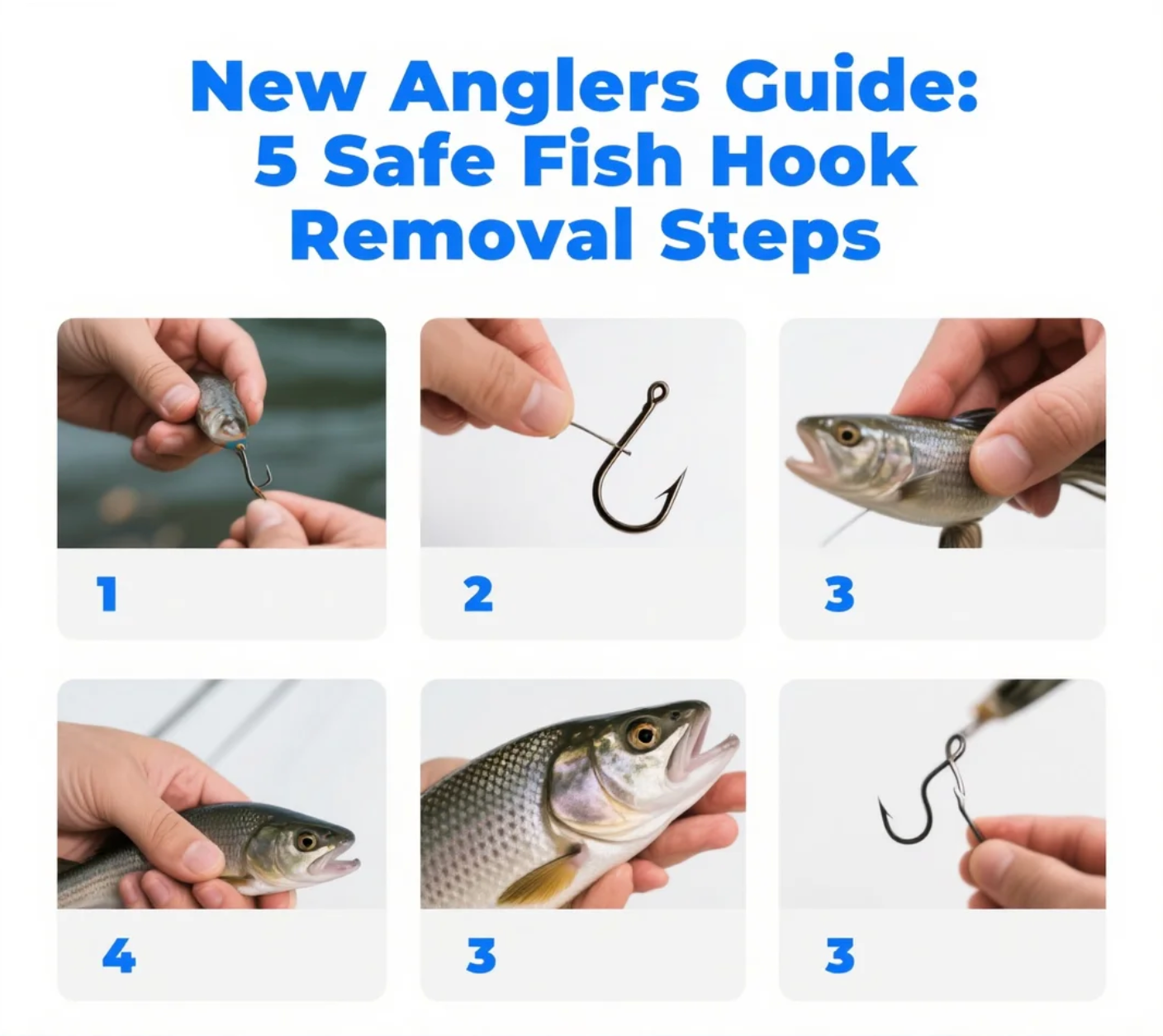 New Anglers Guide:
5 Safe Fish Hook
Removal Steps

1

2

3

4

3

3